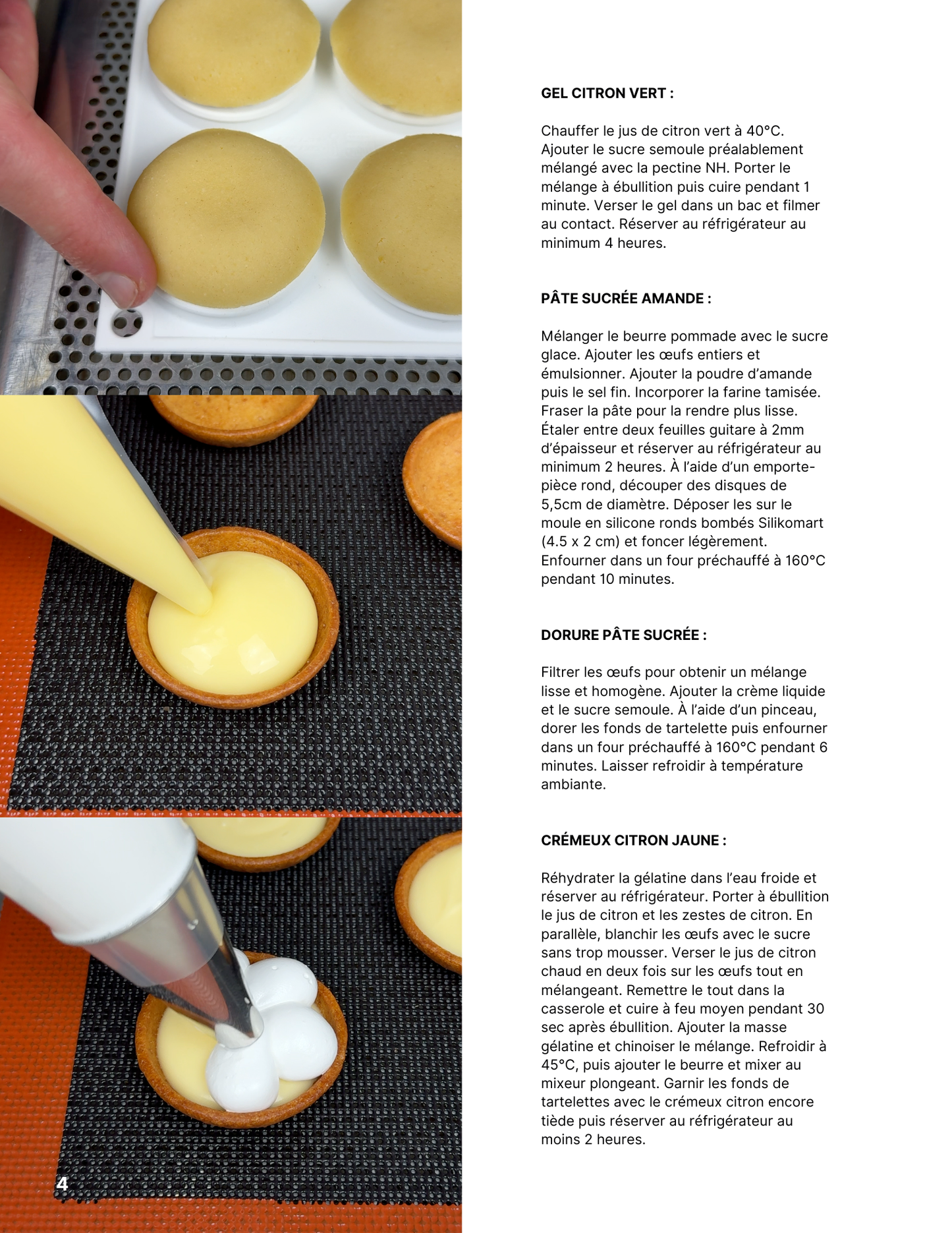 GEL CITRON VERT :

Chauffer le jus de citron vert à 40°C. Ajouter le sucre semoule préalablement mélangé avec la pectine NH. Porter le mélange à ébullition puis cuire pendant 1 minute. Verser le gel dans un bac et filmer au contact. Réserver au réfrigérateur au minimum 4 heures.

PÂTE SUCRÉE AMANDE :

Mélanger le beurre pommade avec le sucre glace. Ajouter les œufs entiers et émulsionner. Ajouter la poudre d'amande puis le sel fin. Incorporer la farine tamisée. Fraser la pâte pour la rendre plus lisse. Étaler entre deux feuilles guitare à 2mm d'épaisseur et réserver au réfrigérateur au minimum 2 heures. À l'aide d'un emporte-pièce rond, découper des disques de 5,5cm de diamètre. Déposer les sur le moule en silicone ronds bombés Silikomart (4.5 x 2 cm) et foncer légèrement. Enfourner dans un four préchauffé à 160°C pendant 10 minutes.

DORURE PÂTE SUCRÉE :

Filtrer les œufs pour obtenir un mélange lisse et homogène. Ajouter la crème liquide et le sucre semoule. À l'aide d'un pinceau, dorer les fonds de tartelette puis enfourner dans un four préchauffé à 160°C pendant 6 minutes. Laisser refroidir à température ambiante.

CRÉMEUX CITRON JAUNE :

Réhydrater la gélatine dans l'eau froide et réserver au réfrigérateur. Porter à ébullition le jus de citron et les zestes de citron. En parallèle, blanchir les œufs avec le sucre sans trop mousser. Verser le jus de citron chaud en deux fois sur les œufs tout en mélangeant. Remettre le tout dans la casserole et cuire à feu moyen pendant 30 sec après ébullition. Ajouter la masse gélatine et chinoiser le mélange. Refroidir à 45°C, puis ajouter le beurre et mixer au mixeur plongeant. Garnir les fonds de tartelettes avec le crémeux citron encore tiède puis réserver au réfrigérateur au moins 2 heures.

4